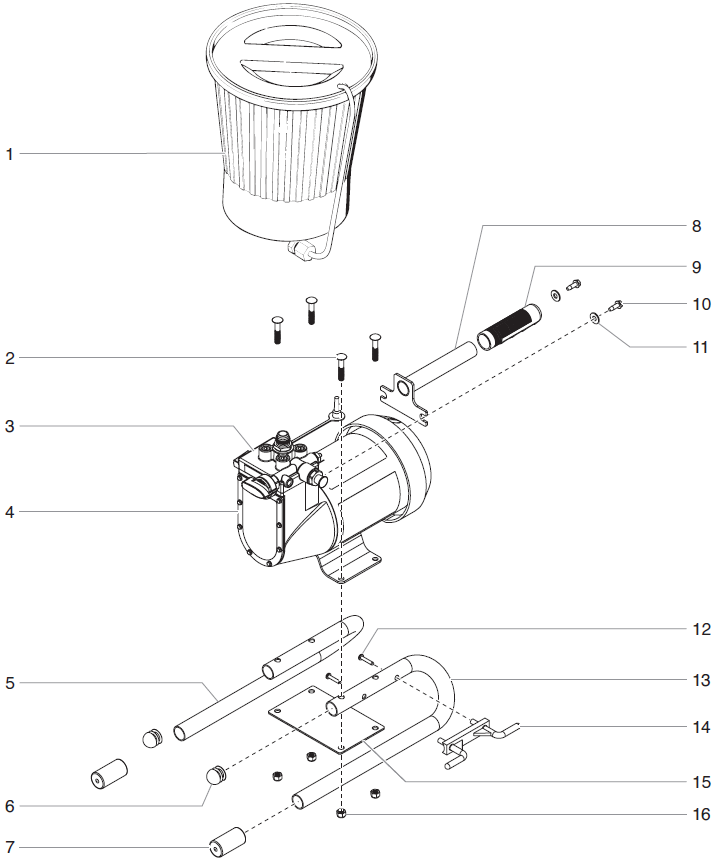 1
2
3
4
5
6
7
8
9
10
11
12
13
14
15
16